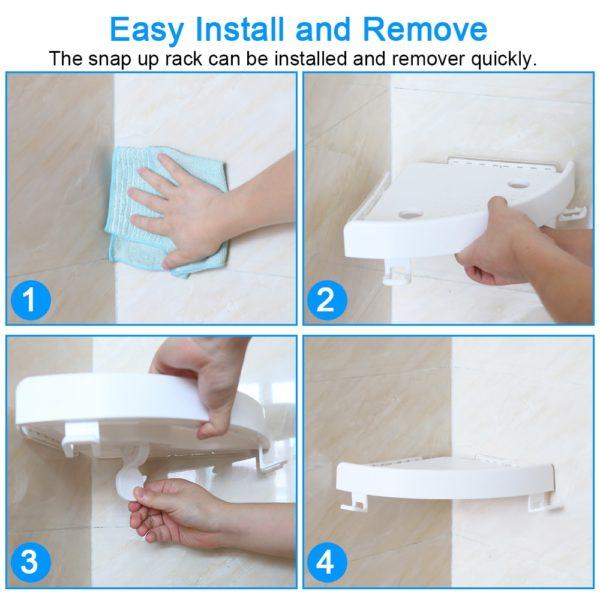 Easy Install and Remove

The snap up rack can be installed and remover quickly.

1

2

3

4