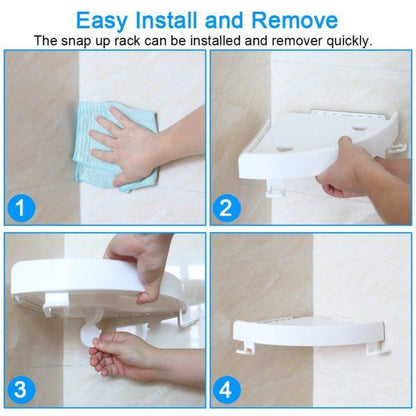 Easy Install and Remove
The snap up rack can be installed and remover quickly.

1

2

3

4