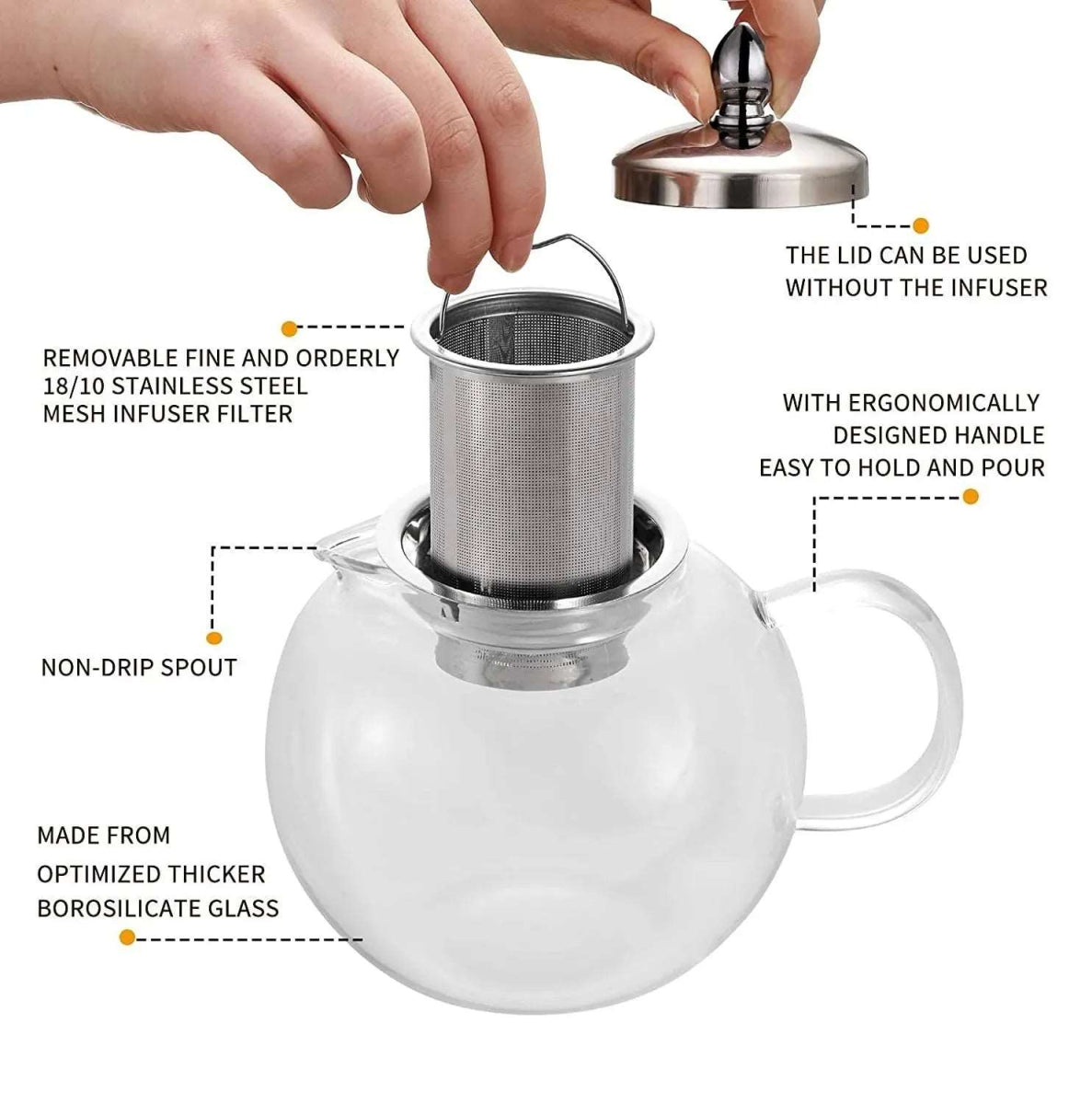 THE LID CAN BE USED WITHOUT THE INFUSER

REMOVABLE FINE AND ORDERLY 18/10 STAINLESS STEEL MESH INFUSER FILTER

WITH ERGONOMICALLY DESIGNED HANDLE EASY TO HOLD AND POUR

NON-DRIP SPOUT

MADE FROM OPTIMIZED THICKER BOROSILICATE GLASS