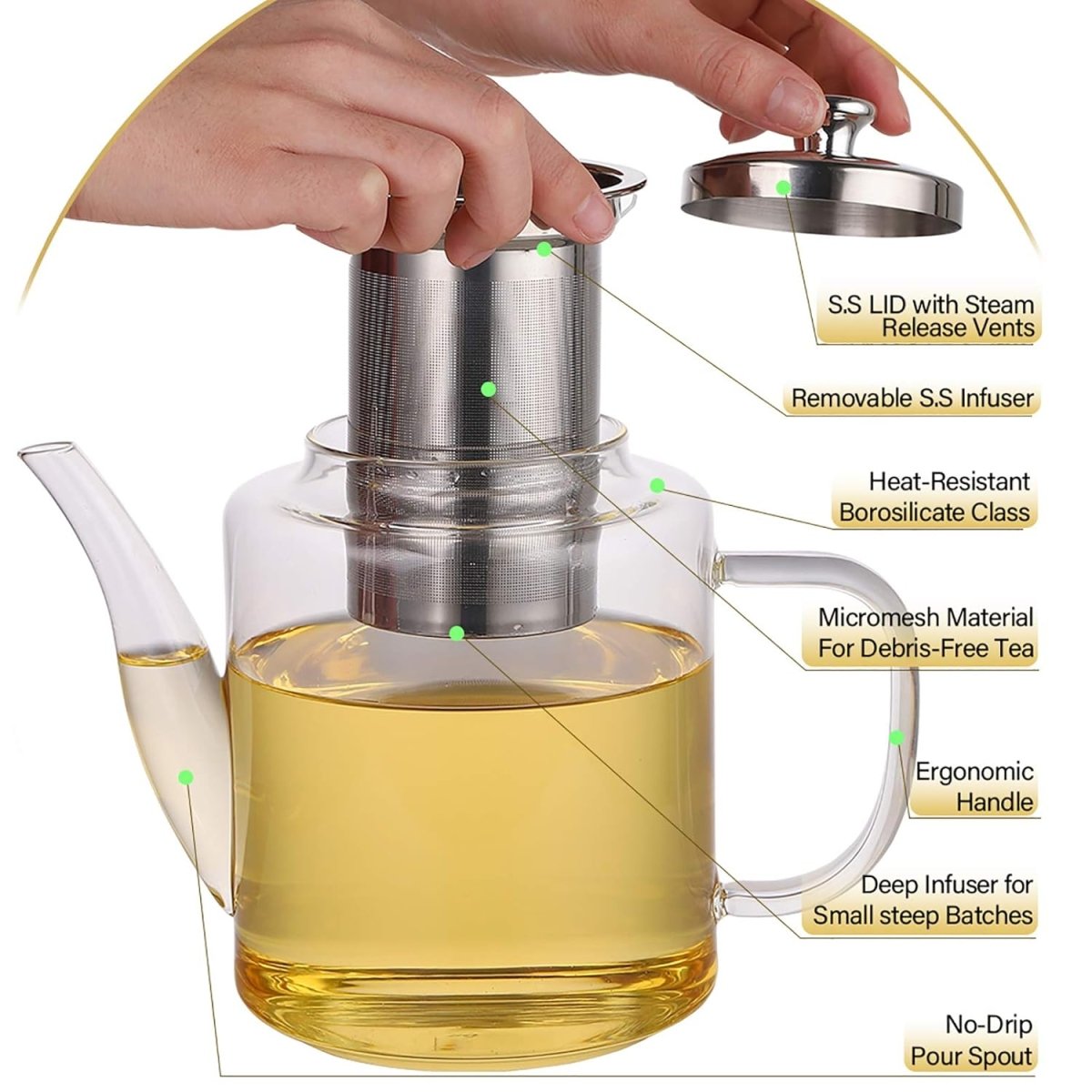 S.S LID with Steam Release Vents

Removable S.S Infuser

Heat-Resistant Borosilicate Class

Micromesh Material For Debris-Free Tea

Ergonomic Handle

Deep Infuser for Small steep Batches

No-Drip Pour Spout