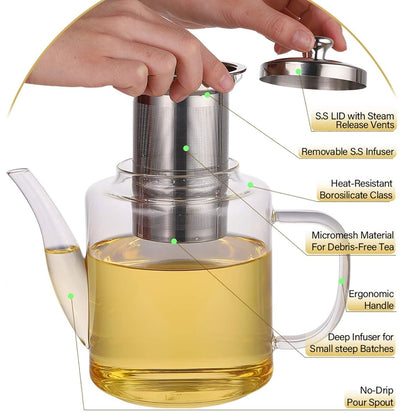 S.S LID with Steam
Release Vents

Removable S.S Infuser

Heat-Resistant
Borosilicate Class

Micromesh Material
For Debris-Free Tea

Ergonomic
Handle

Deep Infuser for
Small steep Batches

No-Drip
Pour Spout