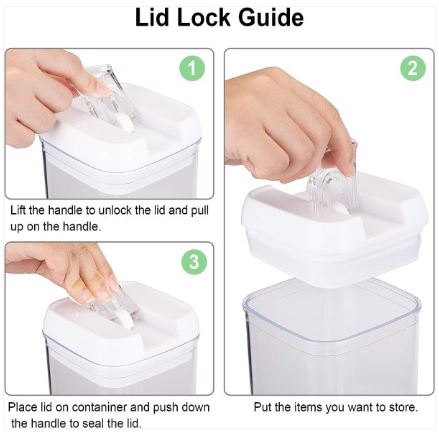 Lid Lock Guide

1

Lift the handle to unlock the lid and pull up on the handle.

2

Put the items you want to store.

3

Place lid on contaniner and push down the handle to seal the lid.