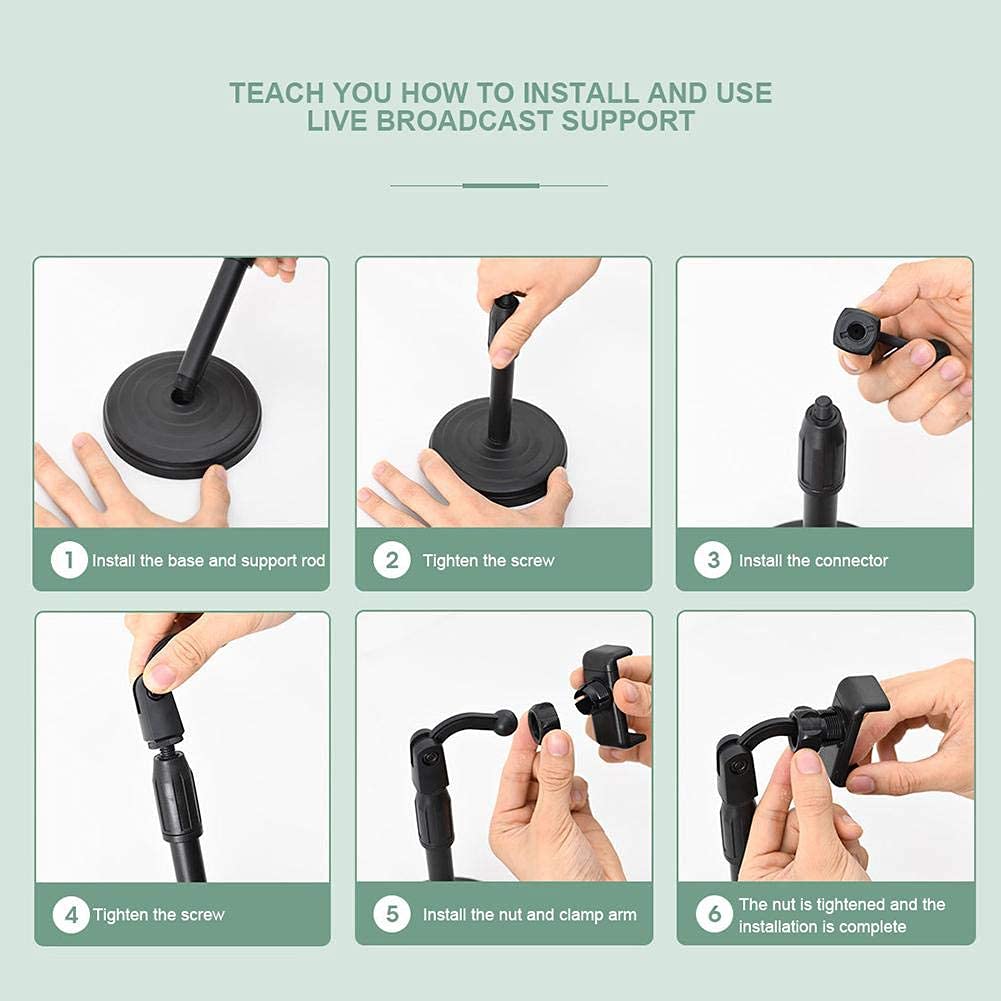 TEACH YOU HOW TO INSTALL AND USE
LIVE BROADCAST SUPPORT

1 Install the base and support rod

2 Tighten the screw

3 Install the connector

4 Tighten the screw

5 Install the nut and clamp arm

6 The nut is tightened and the installation is complete