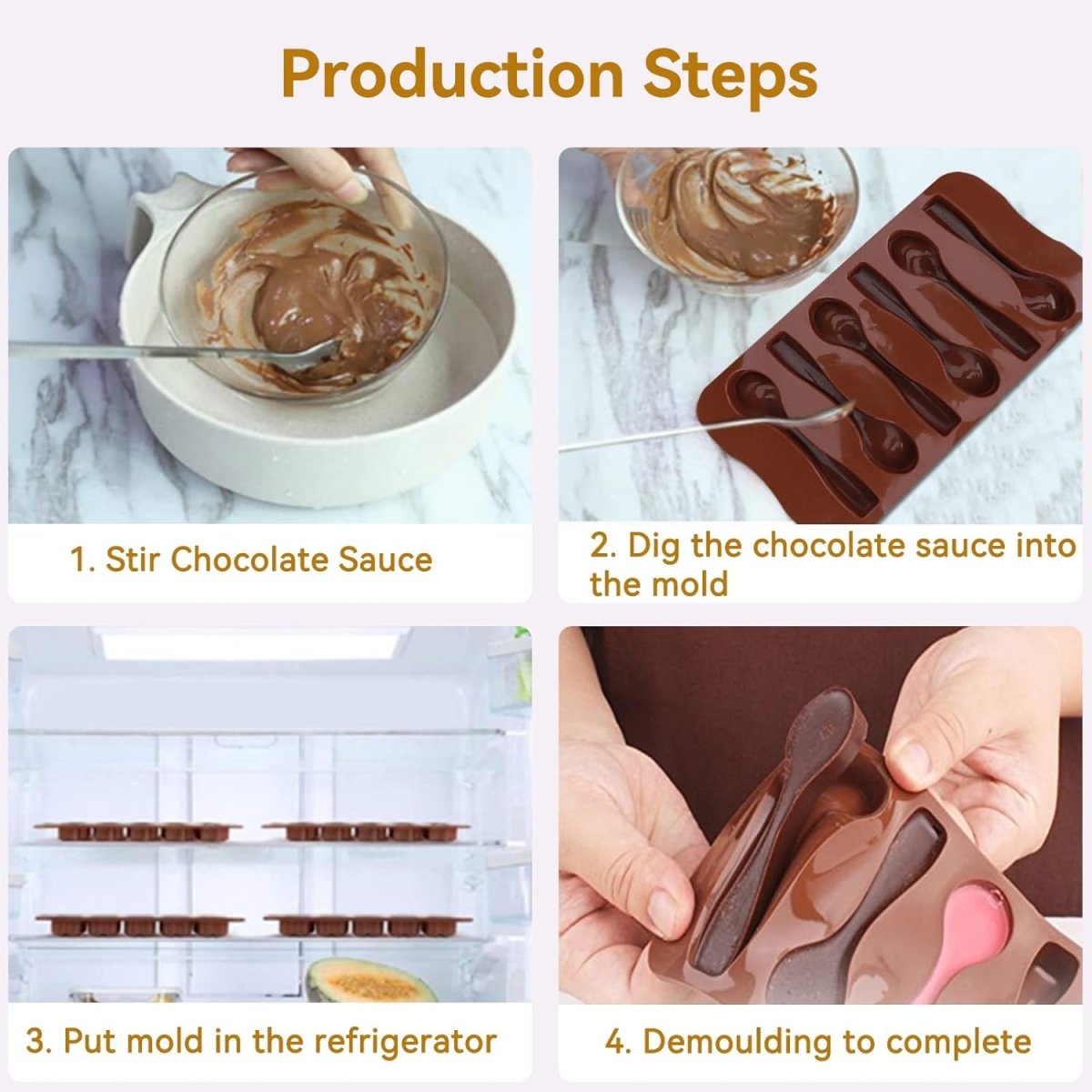 Production Steps

1. Stir Chocolate Sauce

2. Dig the chocolate sauce into the mold

3. Put mold in the refrigerator

4. Demoulding to complete