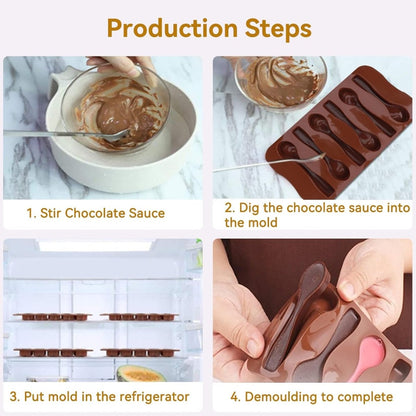 Production Steps

1. Stir Chocolate Sauce

2. Dig the chocolate sauce into the mold

3. Put mold in the refrigerator

4. Demoulding to complete