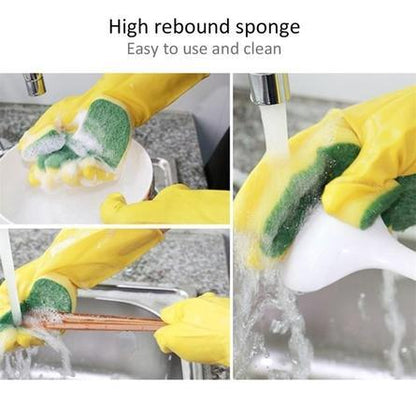 High rebound sponge
Easy to use and clean