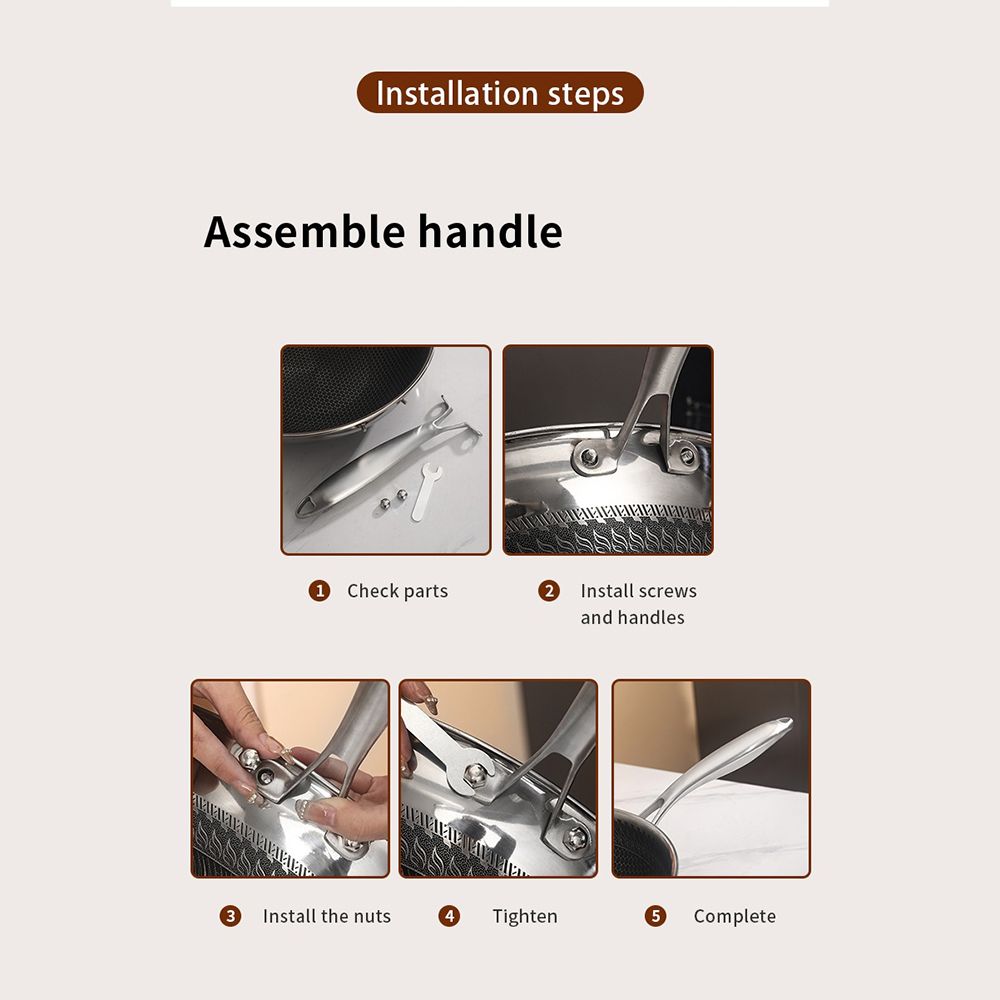 Installation steps

Assemble handle

1 Check parts

2 Install screws and handles

3 Install the nuts

4 Tighten

5 Complete