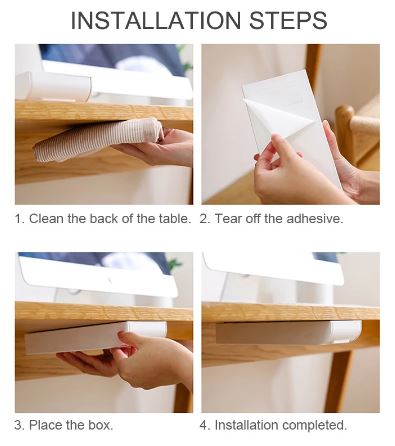 INSTALLATION STEPS

1. Clean the back of the table.

2. Tear off the adhesive.

3. Place the box.

4. Installation completed.