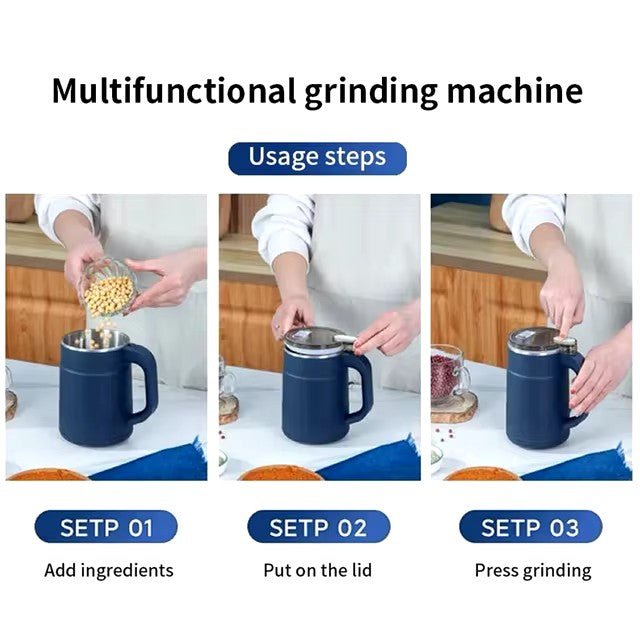 Multifunctional grinding machine

Usage steps

SETP 01

Add ingredients

SETP 02

Put on the lid

SETP 03

Press grinding