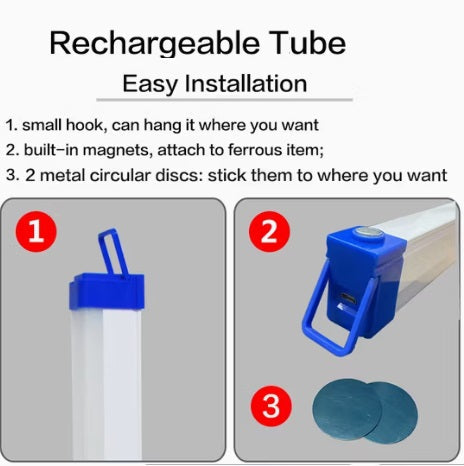 Rechargeable Tube

Easy Installation

1. small hook, can hang it where you want
2. built-in magnets, attach to ferrous item;
3. 2 metal circular discs: stick them to where you want

1

2

3