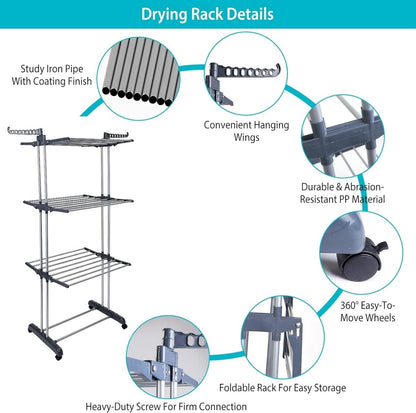 Drying Rack Details

Study Iron Pipe With Coating Finish

Convenient Hanging Wings

Durable & Abrasion-Resistant PP Material

360° Easy-To-Move Wheels

Foldable Rack For Easy Storage

Heavy-Duty Screw For Firm Connection