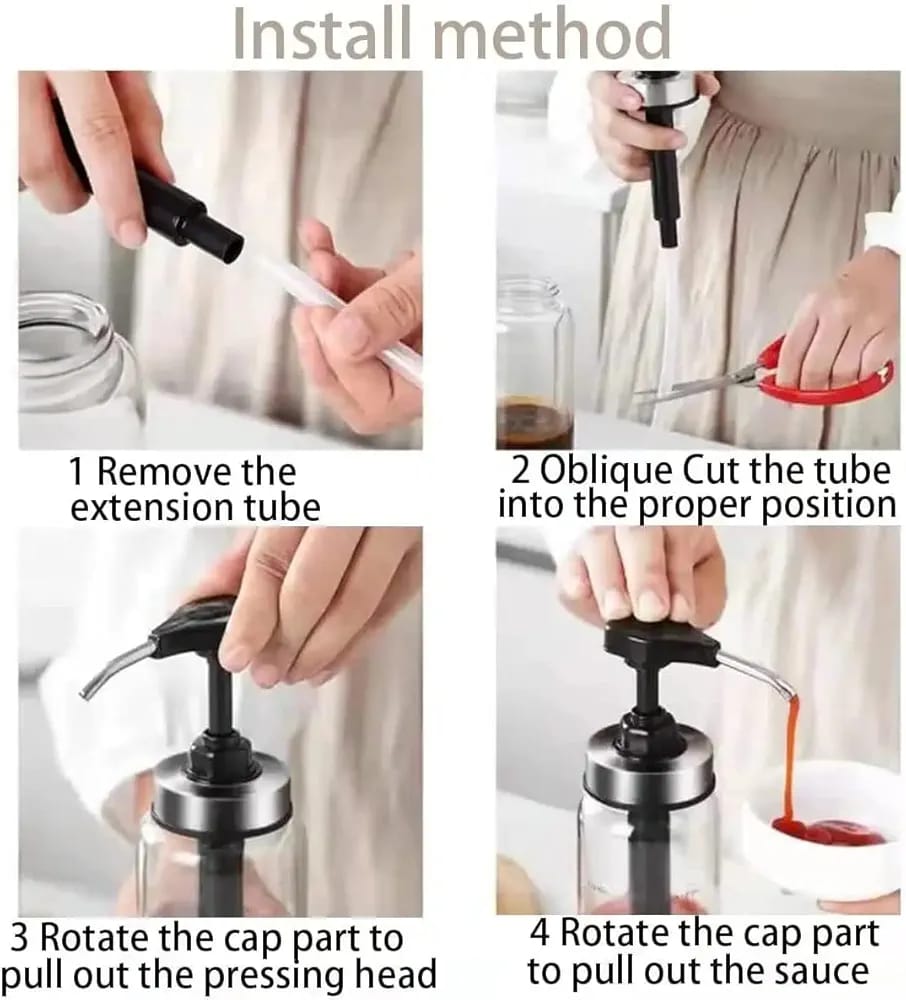 Install method

1 Remove the extension tube

2 Oblique Cut the tube into the proper position

3 Rotate the cap part to pull out the pressing head

4 Rotate the cap part to pull out the sauce