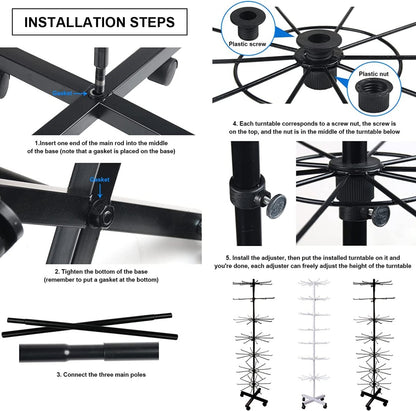 INSTALLATION STEPS

Gasket

1.Insert one end of the main rod into the middle of the base (note that a gasket is placed on the base)

Gasket

2. Tighten the bottom of the base (remember to put a gasket at the bottom)

3. Connect the three main poles

Plastic screw

Plastic nut

4. Each turntable corresponds to a screw nut, the screw is on the top, and the nut is in the middle of the turntable below

5. Install the adjuster, then put the installed turntable on it and you're done, each adjuster can freely adjust the height of the turntable