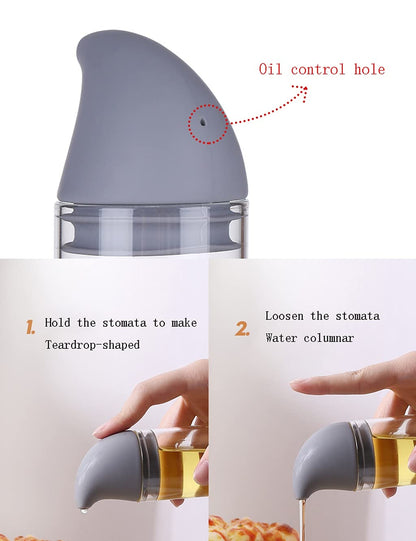 Oil control hole

1. Hold the stomata to make Teardrop-shaped

2. Loosen the stomata Water columnar