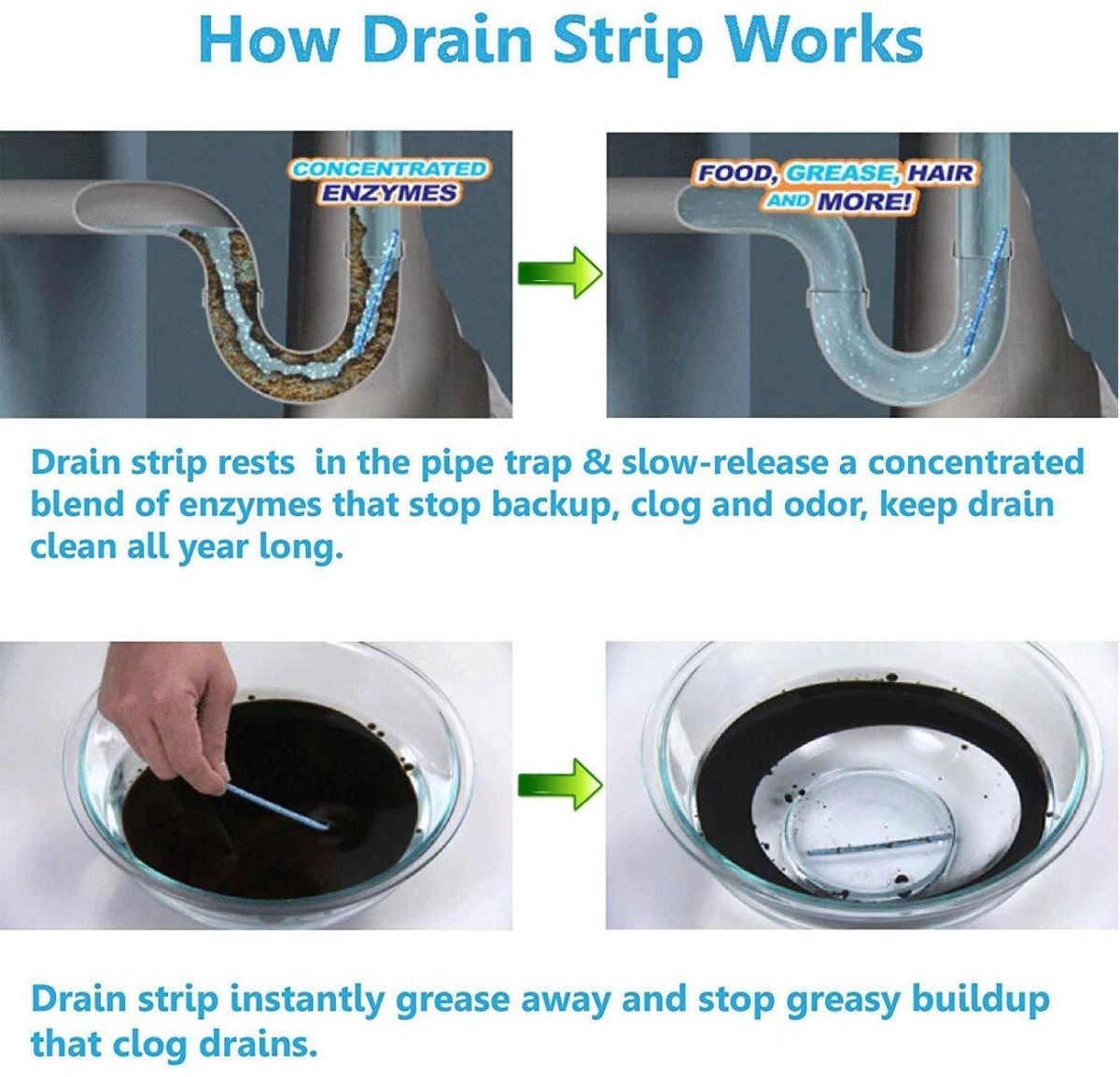 How Drain Strip Works

CONCENTRATED ENZYMES

FOOD, GREASE, HAIR AND MORE!

Drain strip rests in the pipe trap & slow-release a concentrated blend of enzymes that stop backup, clog and odor, keep drain clean all year long.

Drain strip instantly grease away and stop greasy buildup that clog drains.