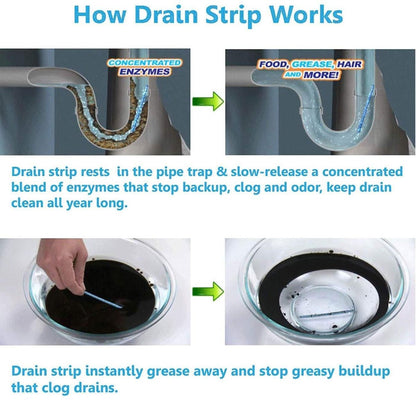 How Drain Strip Works

CONCENTRATED ENZYMES

FOOD, GREASE, HAIR AND MORE!

Drain strip rests in the pipe trap & slow-release a concentrated blend of enzymes that stop backup, clog and odor, keep drain clean all year long.

Drain strip instantly grease away and stop greasy buildup that clog drains.