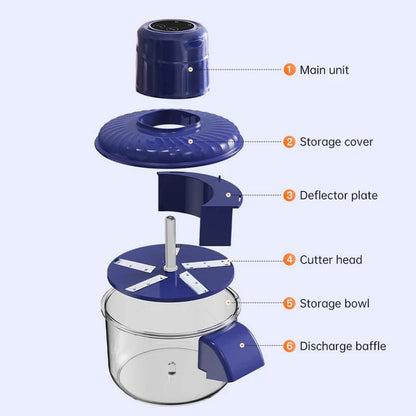 1 Main unit

2 Storage cover

3 Deflector plate

4 Cutter head

5 Storage bowl

6 Discharge baffle