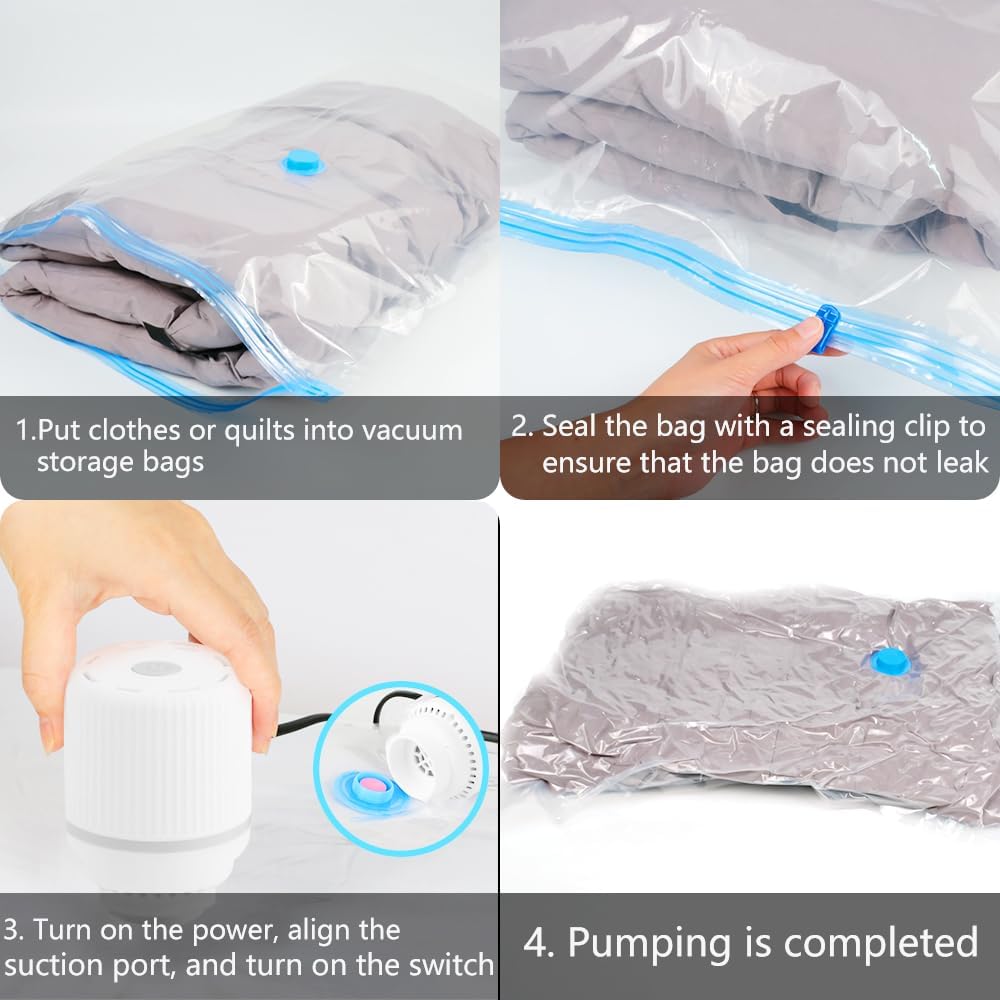 1.Put clothes or quilts into vacuum storage bags

2. Seal the bag with a sealing clip to ensure that the bag does not leak

3. Turn on the power, align the suction port, and turn on the switch

4. Pumping is completed