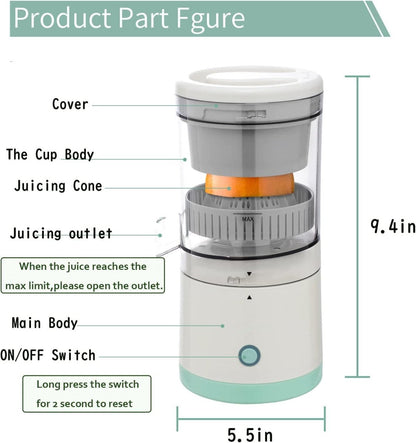 Product Part Fgure

Cover

The Cup Body

Juicing Cone

MAX

Juicing outlet

When the juice reaches the max limit,please open the outlet.

Main Body

ON/OFF Switch

Long press the switch for 2 second to reset

9.4in

5.5in