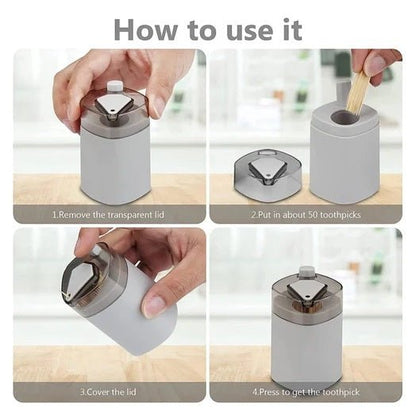 How to use it

1.Remove the transparent lid

2.Put in about 50 toothpicks

3.Cover the lid

4.Press to get the toothpick