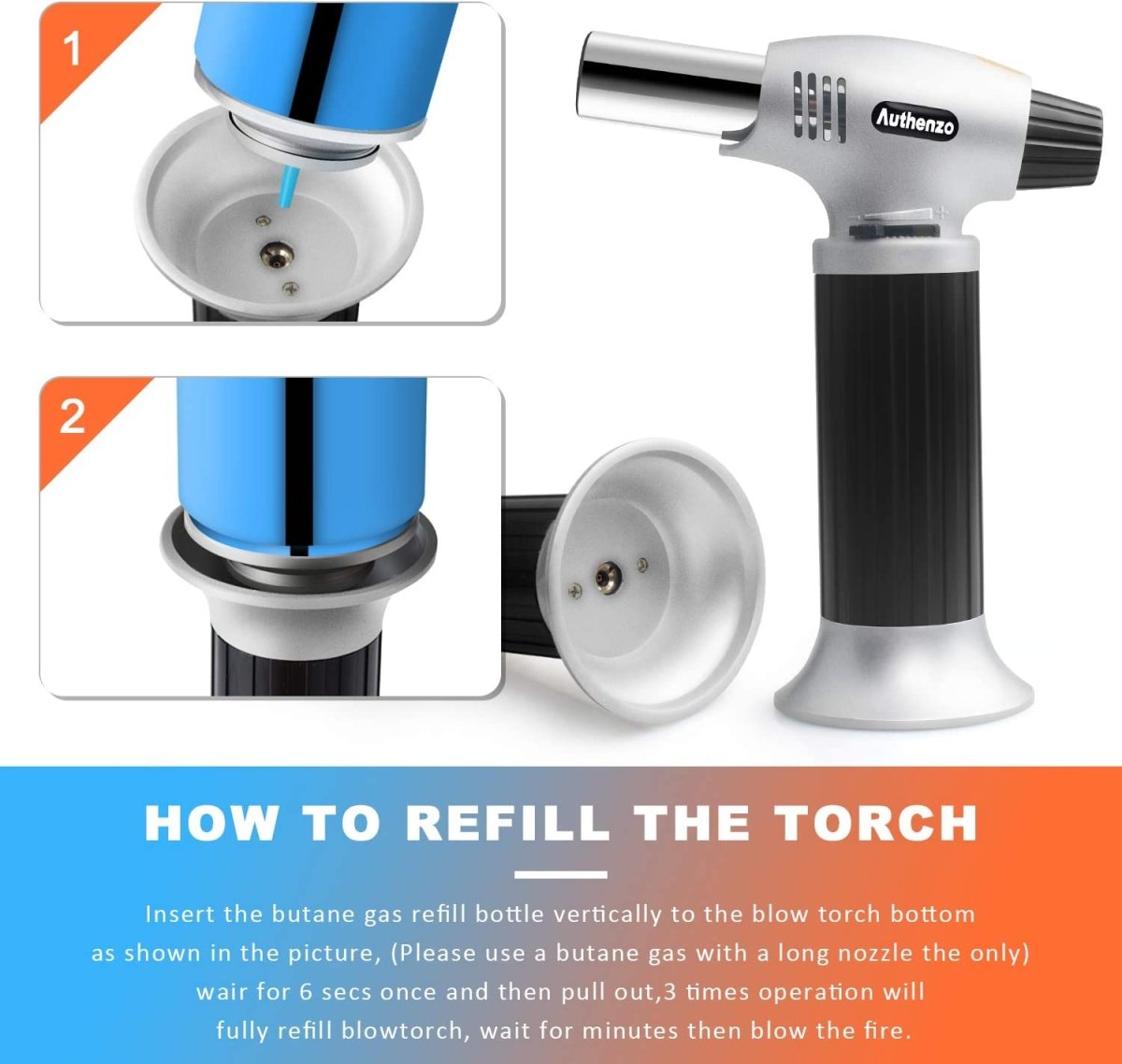 1

2

Authenzo

HOW TO REFILL THE TORCH

Insert the butane gas refill bottle vertically to the blow torch bottom as shown in the picture, (Please use a butane gas with a long nozzle the only) wair for 6 secs once and then pull out,3 times operation will fully refill blowtorch, wait for minutes then blow the fire.