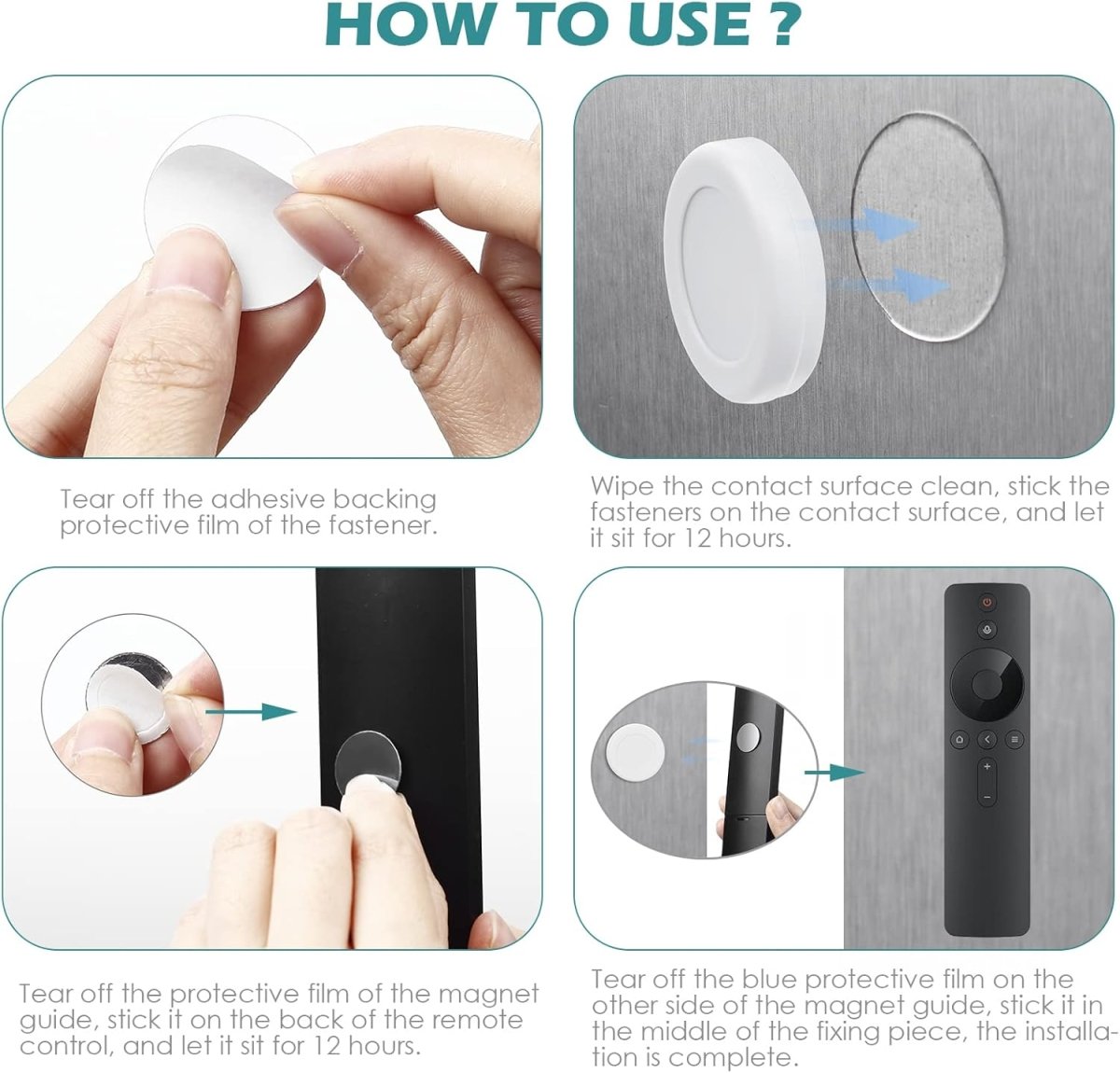 HOW TO USE ?

Tear off the adhesive backing protective film of the fastener.

Wipe the contact surface clean, stick the fasteners on the contact surface, and let it sit for 12 hours.

Tear off the protective film of the magnet guide, stick it on the back of the remote control, and let it sit for 12 hours.

Tear off the blue protective film on the other side of the magnet guide, stick it in the middle of the fixing piece, the installation is complete.