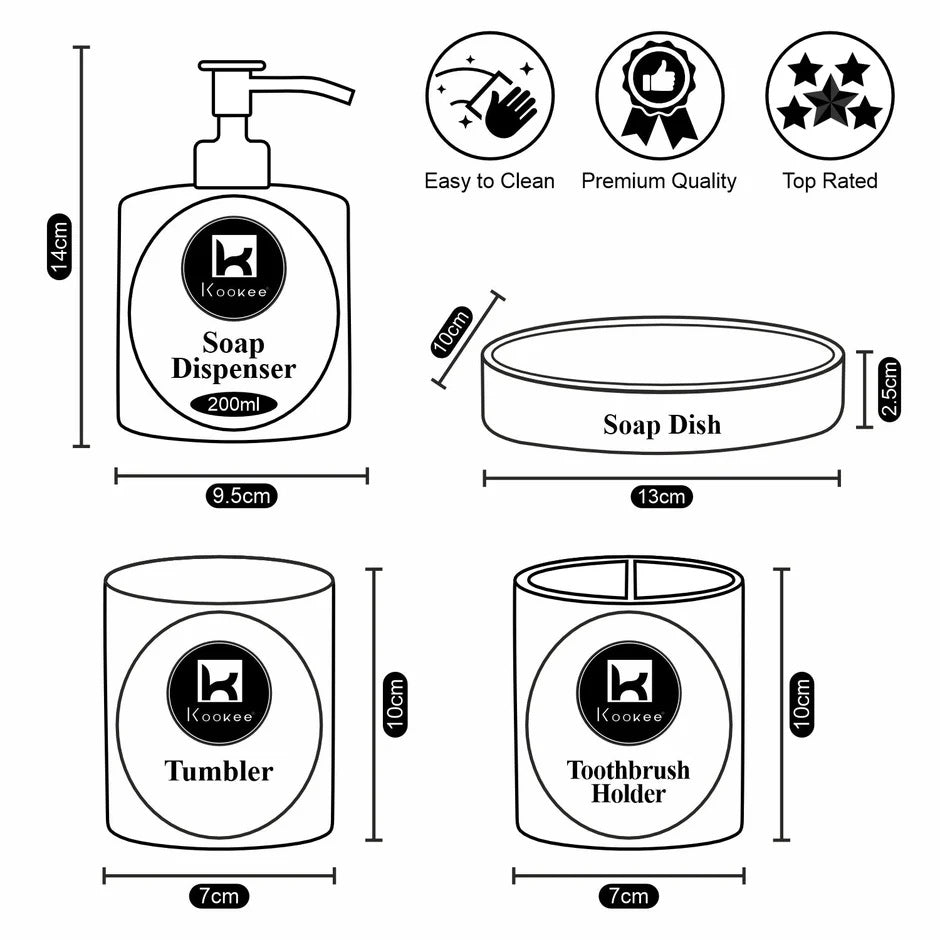 14cm

Kookee
Soap Dispenser
200ml

9.5cm

Easy to Clean
Premium Quality
Top Rated

10cm
Soap Dish
2.5cm
13cm

Kookee
Tumbler
10cm
7cm

Kookee
Toothbrush Holder
10cm
7cm