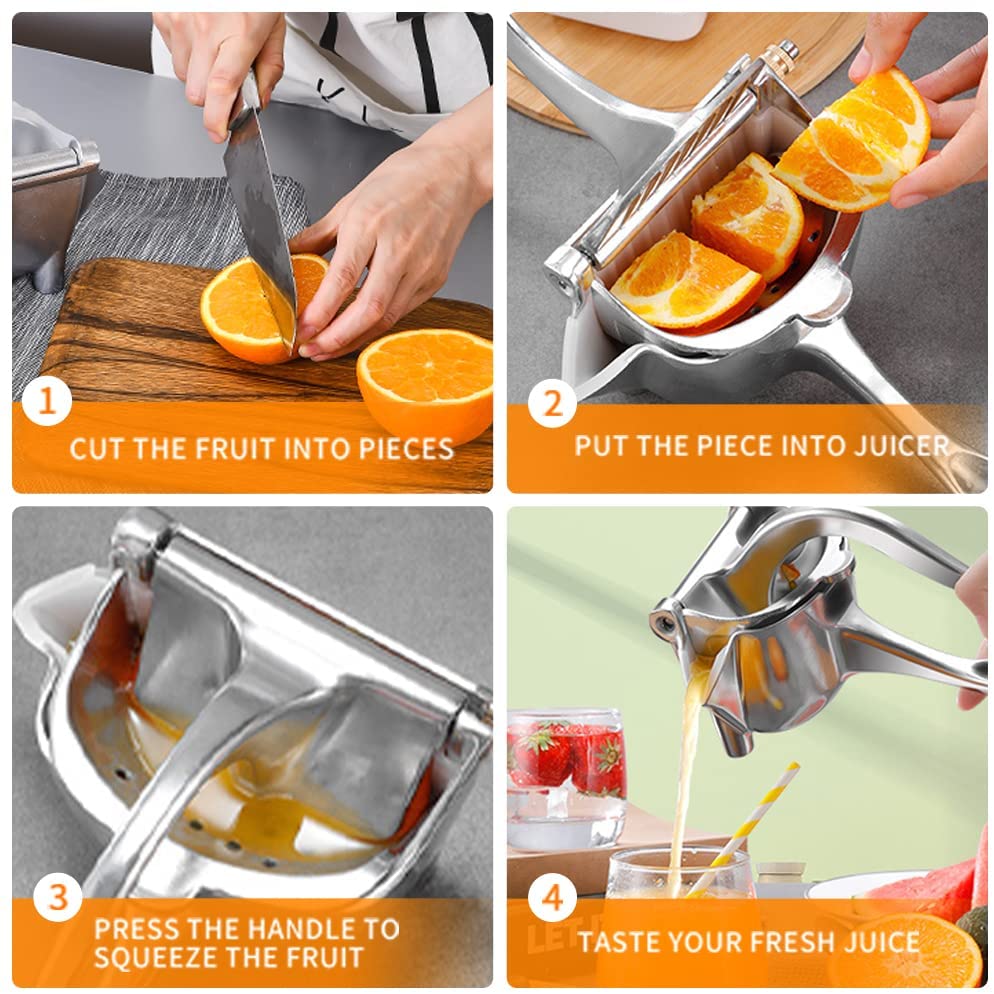 1
CUT THE FRUIT INTO PIECES

2
PUT THE PIECE INTO JUICER

3
PRESS THE HANDLE TO SQUEEZE THE FRUIT

4
TASTE YOUR FRESH JUICE