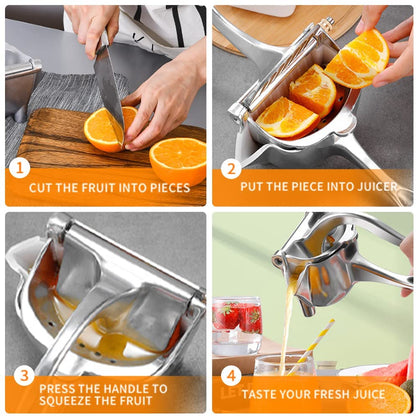 1
CUT THE FRUIT INTO PIECES

2
PUT THE PIECE INTO JUICER

3
PRESS THE HANDLE TO SQUEEZE THE FRUIT

4
TASTE YOUR FRESH JUICE