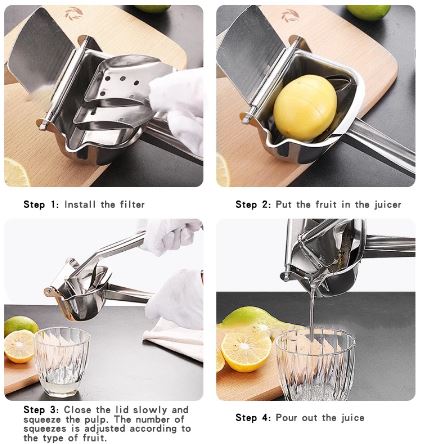 Step 1: Install the filter

Step 2: Put the fruit in the juicer

Step 3: Close the lid slowly and squeeze the pulp. The number of squeezes is adjusted according to the type of fruit.

Step 4: Pour out the juice