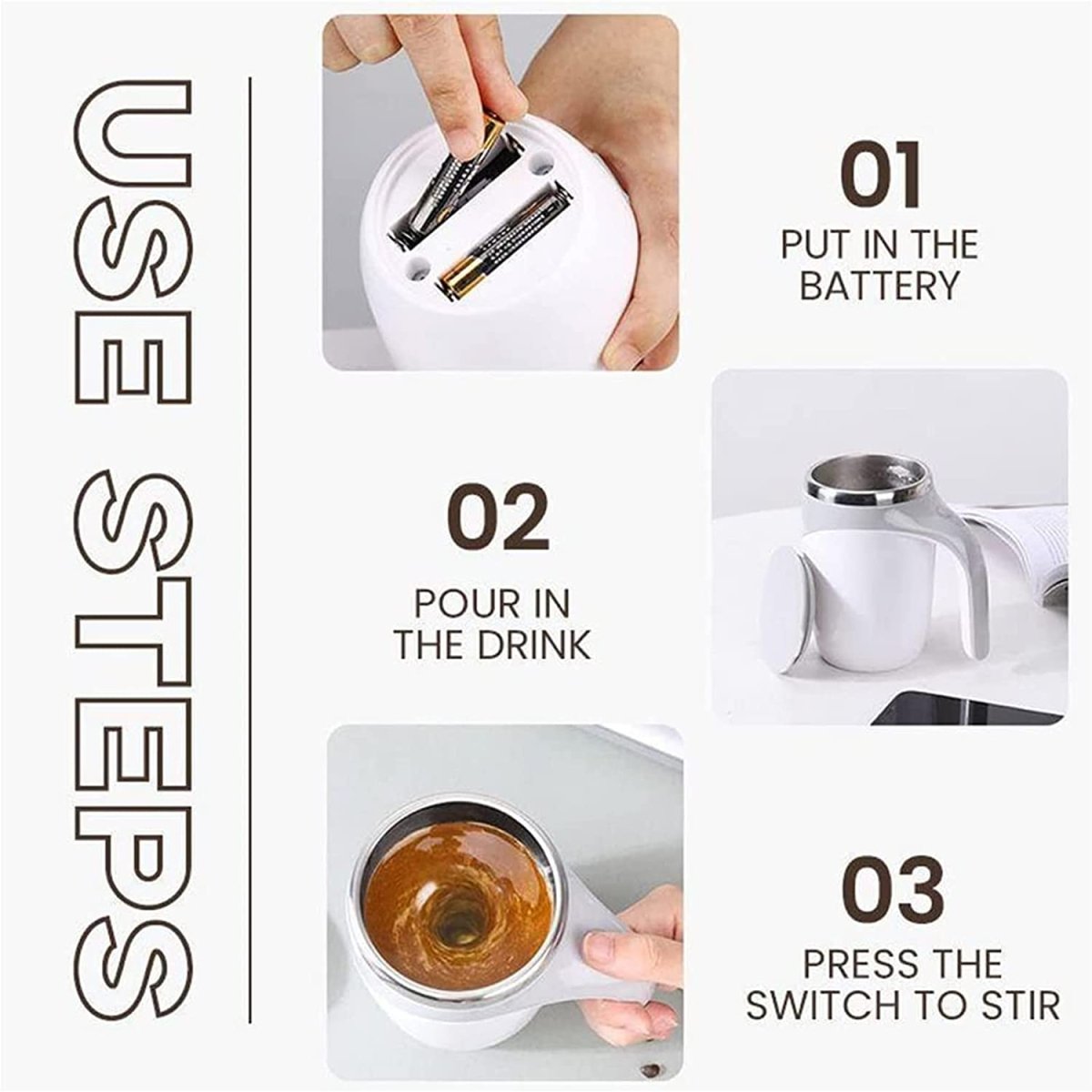 USE STEPS

01
PUT IN THE BATTERY

02
POUR IN THE DRINK

03
PRESS THE SWITCH TO STIR