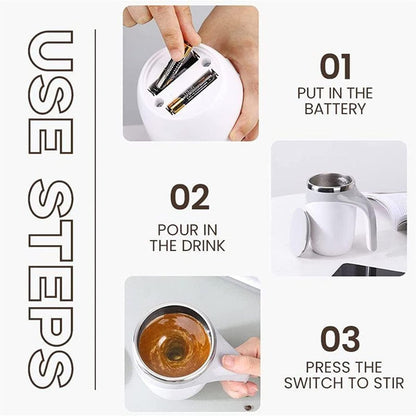 USE STEPS

01
PUT IN THE BATTERY

02
POUR IN THE DRINK

03
PRESS THE SWITCH TO STIR