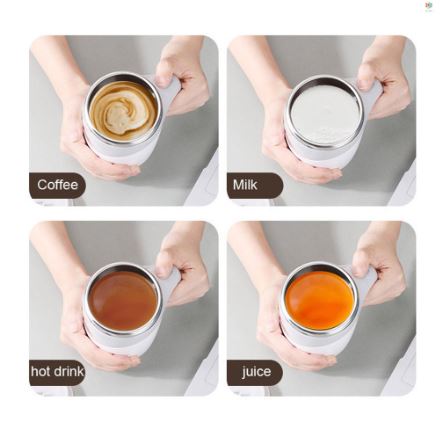 Coffee

Milk

hot drink

juice