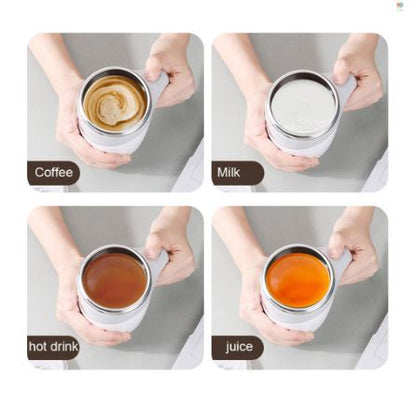 Coffee

Milk

hot drink

juice