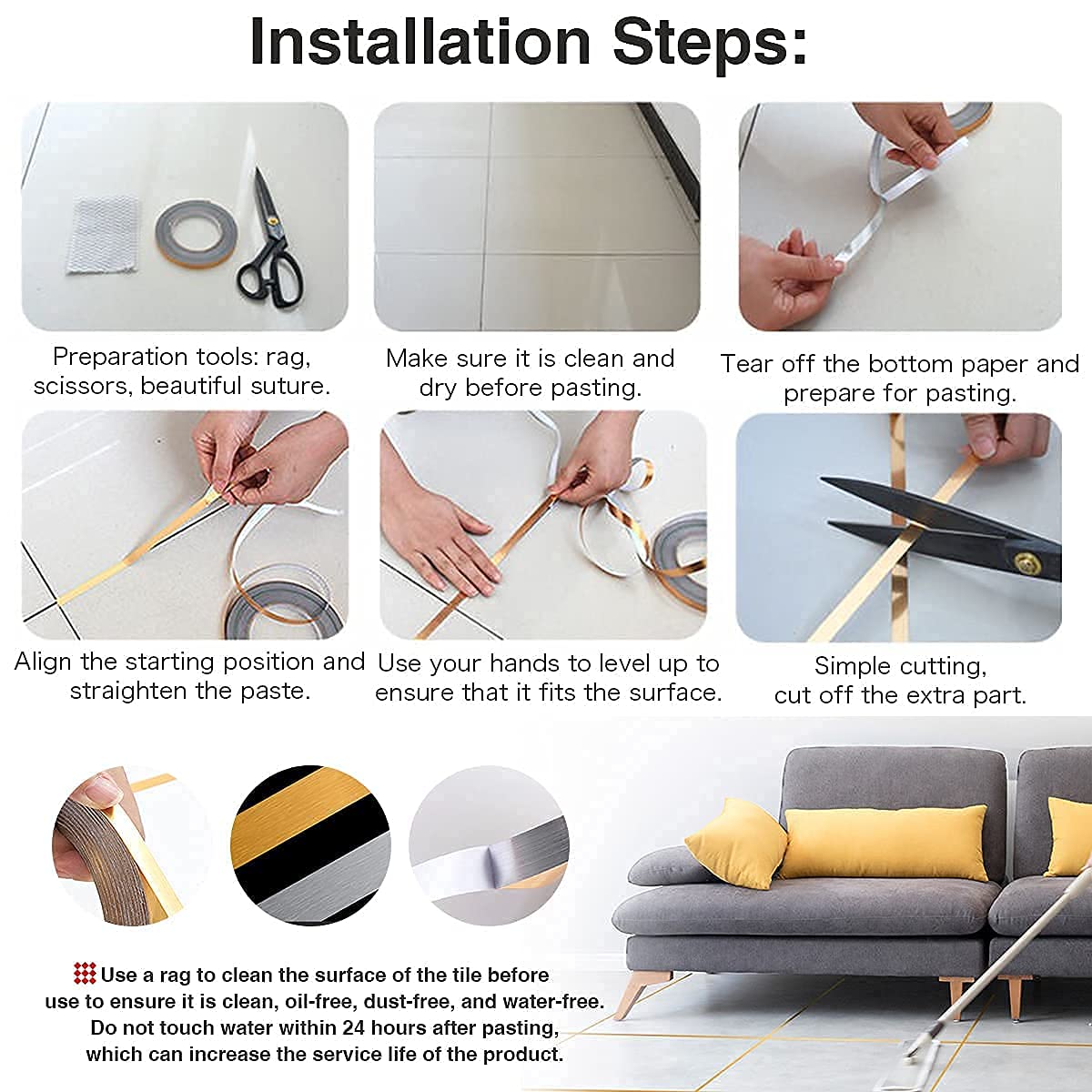 Installation Steps:

Preparation tools: rag, scissors, beautiful suture.

Make sure it is clean and dry before pasting.

Tear off the bottom paper and prepare for pasting.

Align the starting position and straighten the paste.

Use your hands to level up to ensure that it fits the surface.

Simple cutting, cut off the extra part.

Use a rag to clean the surface of the tile before use to ensure it is clean, oil-free, dust-free, and water-free. Do not touch water within 24 hours after pasting, which can increase the service life of the product.