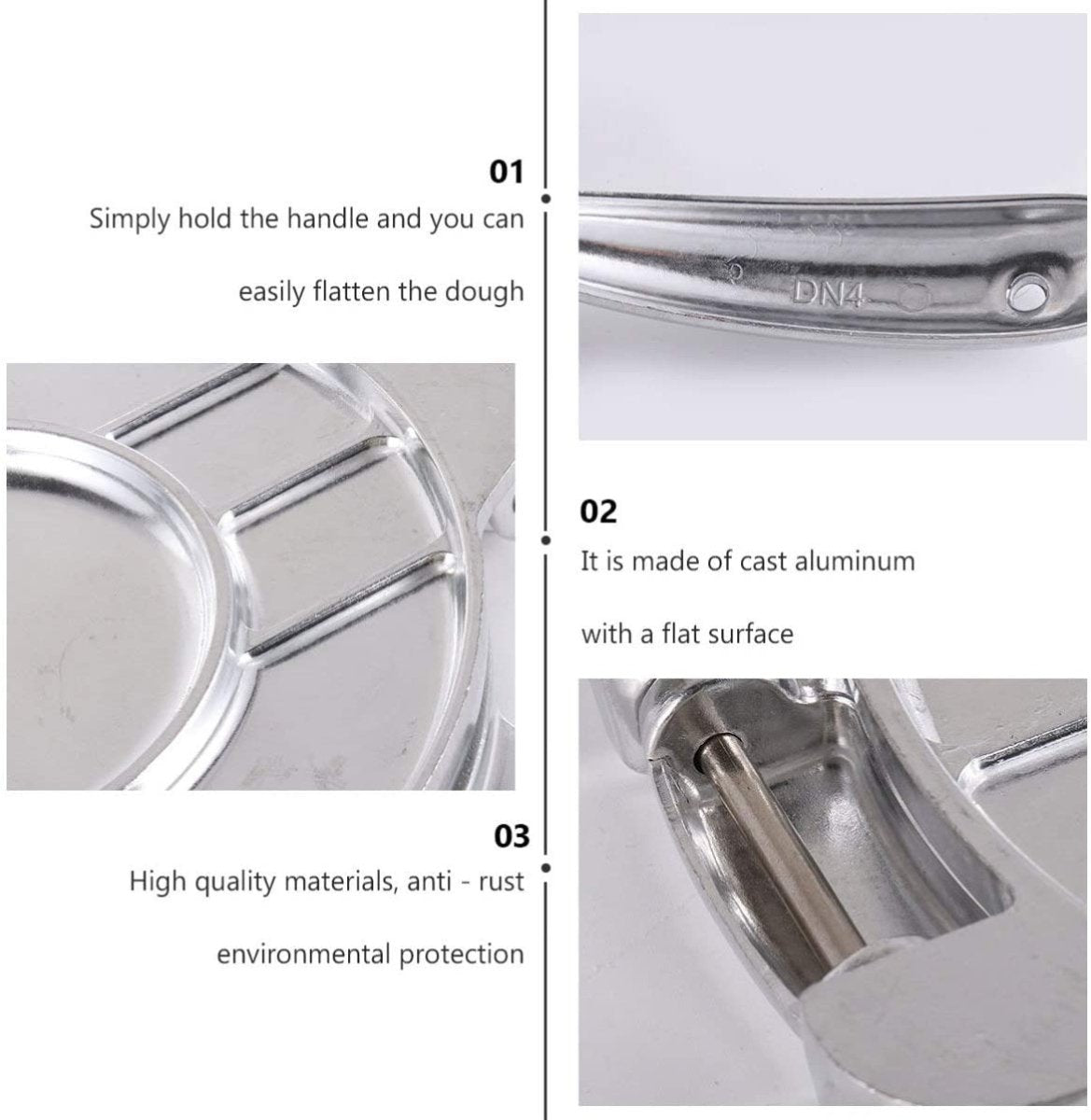 01

Simply hold the handle and you can

easily flatten the dough

DN4

02

It is made of cast aluminum

with a flat surface

03

High quality materials, anti - rust

environmental protection