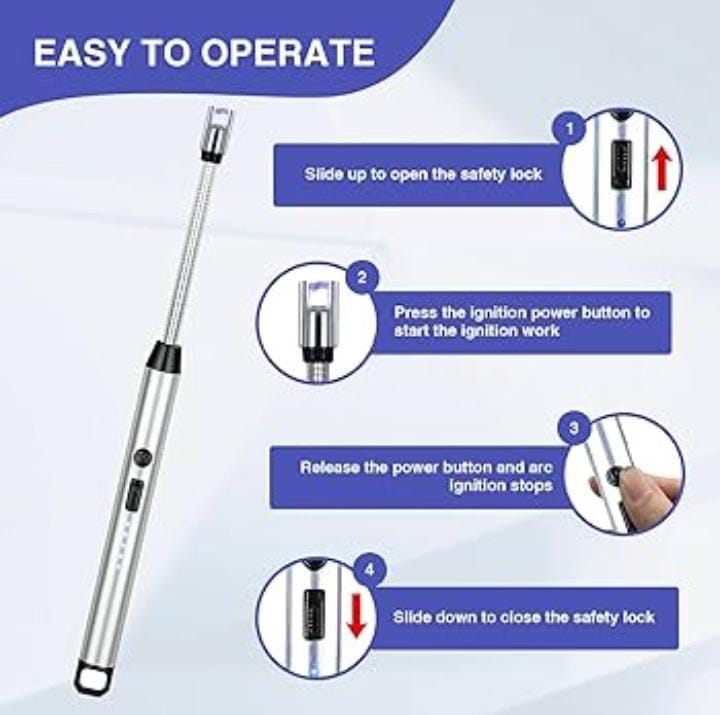 EASY TO OPERATE

1
Slide up to open the safety lock

2
Press the ignition power button to start the ignition work

3
Release the power button and arc ignition stops

4
Slide down to close the safety lock