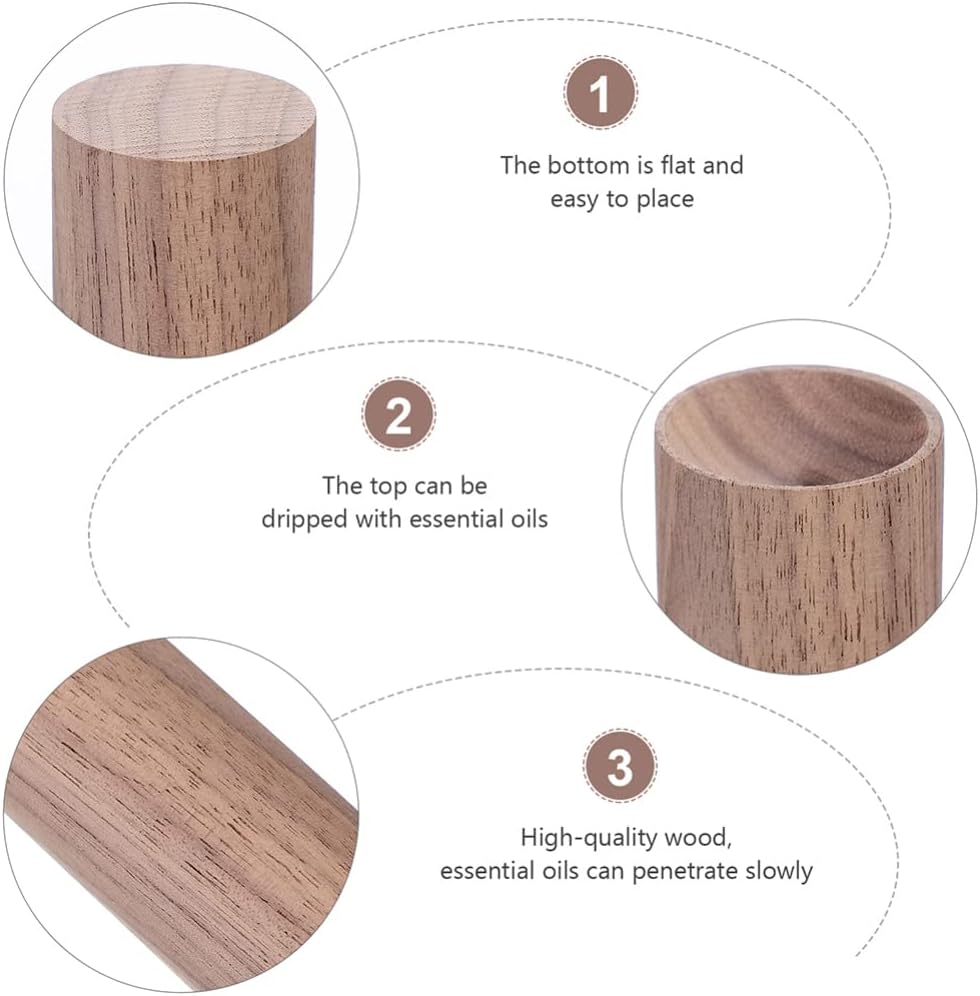 1

The bottom is flat and easy to place

2

The top can be dripped with essential oils

3

High-quality wood, essential oils can penetrate slowly